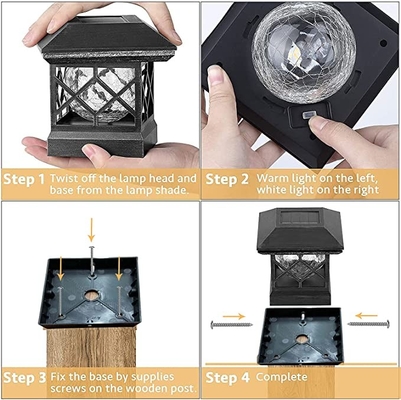 Step 1 Twist off the lamp head and base from the lamp shade.

Step 2 Warm light on the left, white light on the right

Step 3 Fix the base by supplies screws on the wooden post.

Step 4 Complete